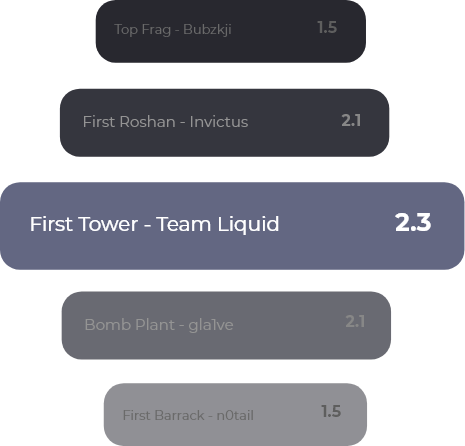 Top Frag - Bubzkji 1.5

First Roshan - Invictus 2.1

First Tower - Team Liquid 2.3

Bomb Plant - gla1ve 2.1

First Barrack - n0tail 1.5